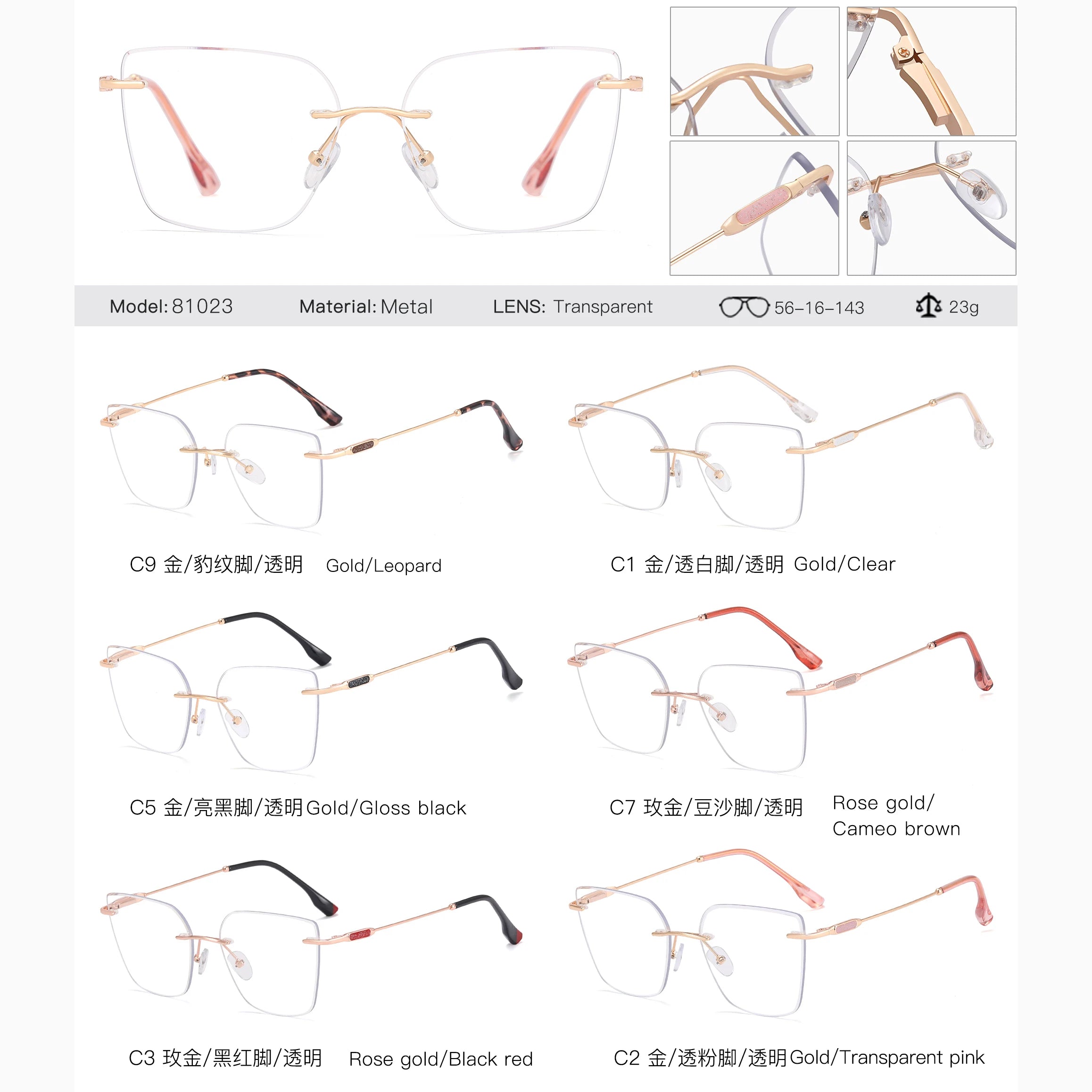 Model: 81023 Material: Metal LENS: Transparent 56-16-143 23g

C9 金/豹纹脚/透明 Gold/Leopard

C1 金/透白脚/透明 Gold/Clear

C5 金/亮黑脚/透明 Gold/Gloss black

C7 玫金/豆沙脚/透明 Rose gold/ Cameo brown

C3 玫金/黑红脚/透明 Rose gold/Black red

C2 金/透粉脚/透明 Gold/Transparent pink